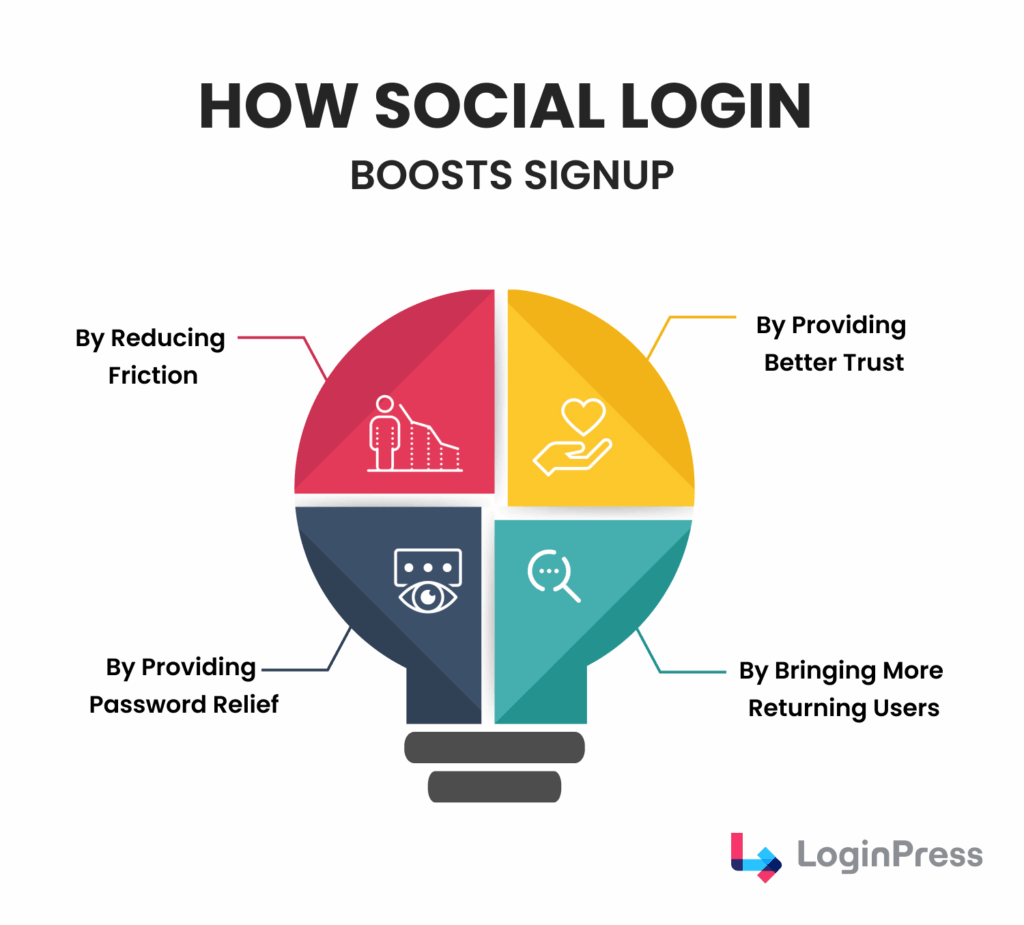 HOW SOCIAL LOGIN
BOOSTS SIGNUP

By Reducing Friction

By Providing Better Trust

By Providing Password Relief

By Bringing More Returning Users

LoginPress